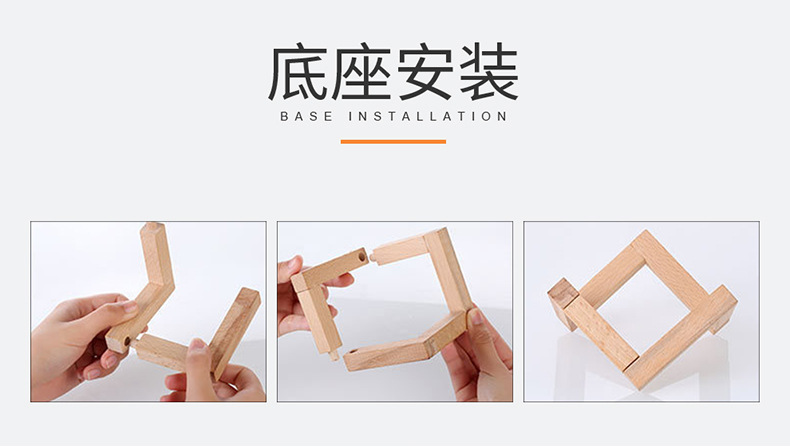 底座安装
BASE INSTALLATION